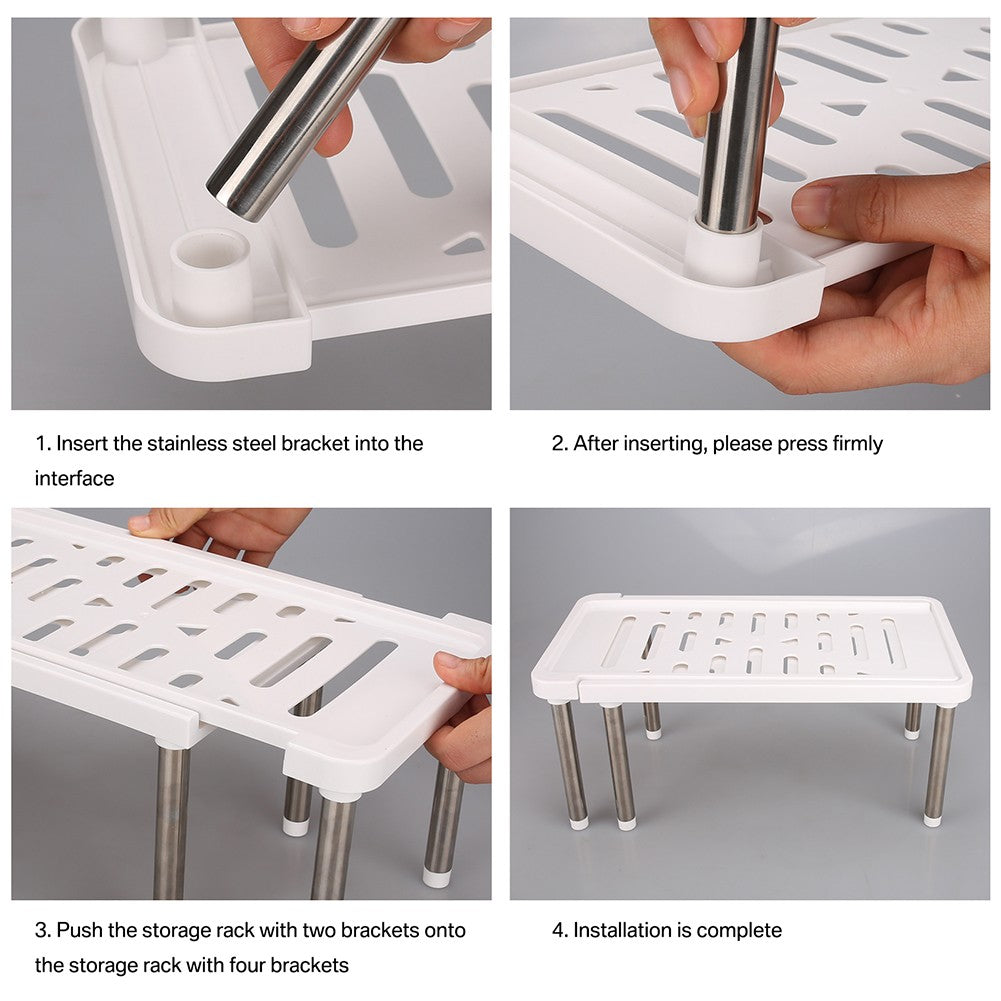 1. Insert the stainless steel bracket into the interface

2. After inserting, please press firmly

3. Push the storage rack with two brackets onto the storage rack with four brackets

4. Installation is complete